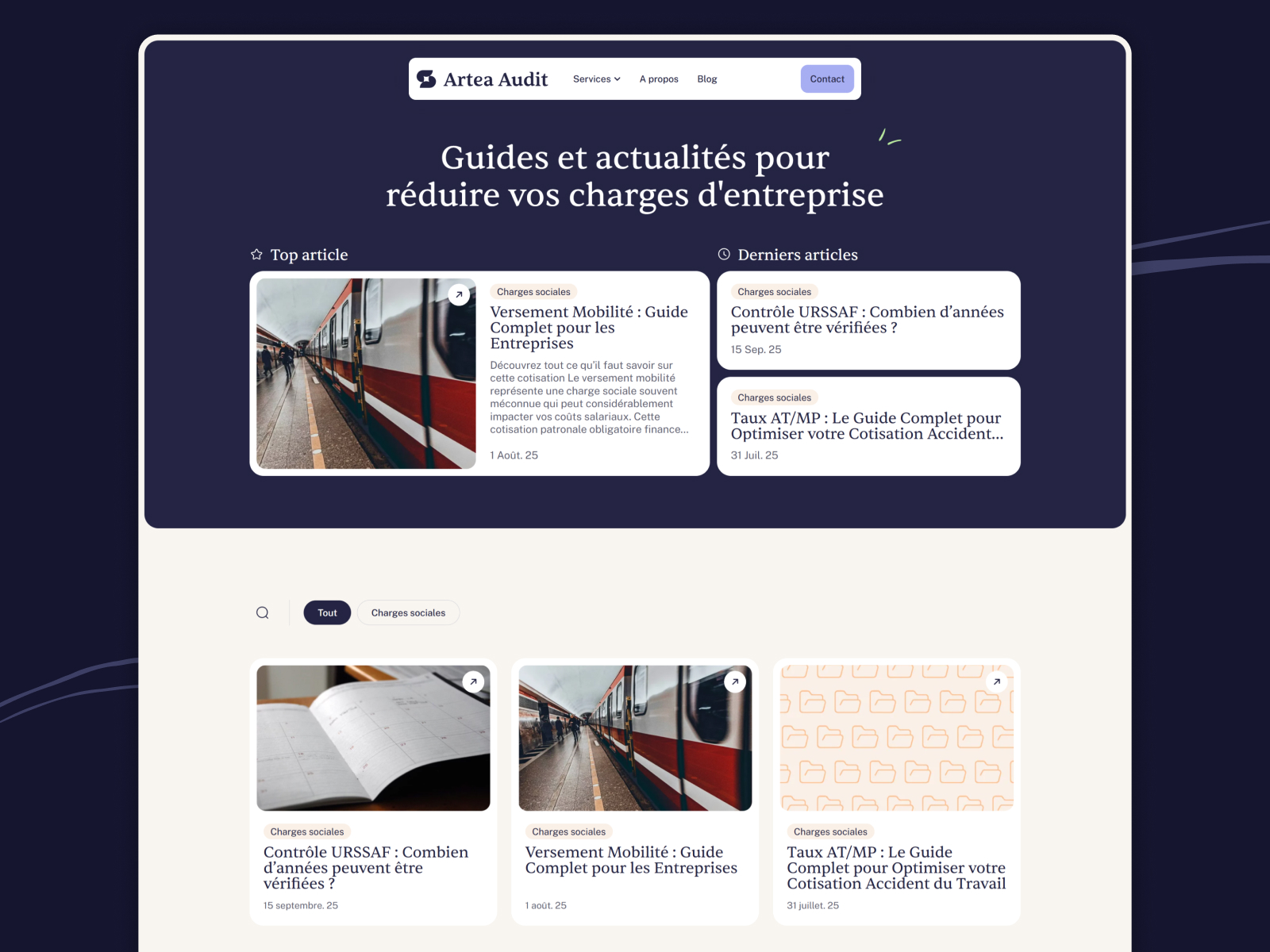 Artea Audit

Services A propos Blog

Contact

Guides et actualités pour réduire vos charges d'entreprise

Top article

Charges sociales

Versement Mobilité : Guide Complet pour les Entreprises

Découvrez tout ce qu'il faut savoir sur cette cotisation Le versement mobilité représente une charge sociale souvent méconnue qui peut considérablement impacter vos coûts salariaux. Cette cotisation patronale obligatoire finance...

1 Août. 25

Derniers articles

Charges sociales

Contrôle URSSAF : Combien d'années peuvent être vérifiées ?

15 Sep. 25

Charges sociales

Taux AT/MP : Le Guide Complet pour Optimiser votre Cotisation Accident...

31 Juil. 25

Tout

Charges sociales

Charges sociales

Contrôle URSSAF : Combien d'années peuvent être vérifiées ?

15 septembre. 25

Charges sociales

Versement Mobilité : Guide Complet pour les Entreprises

1 août. 25

Charges sociales

Taux AT/MP : Le Guide Complet pour Optimiser votre Cotisation Accident du Travail

31 juillet. 25