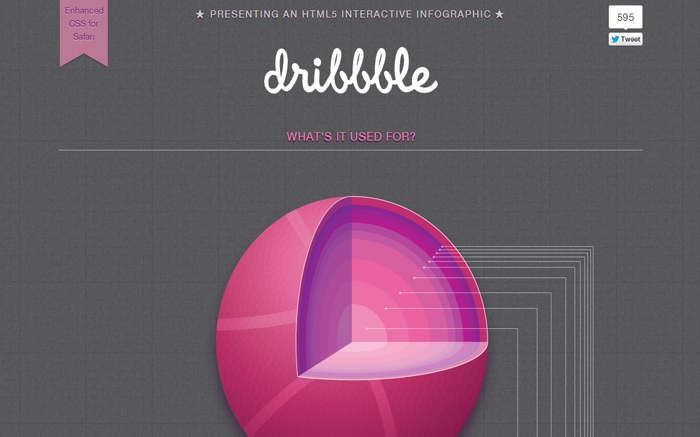 Enhanced CSS for Safari

★ PRESENTING AN HTML5 INTERACTIVE INFOGRAPHIC ★

595

Tweet

dribbble

WHAT'S IT USED FOR?